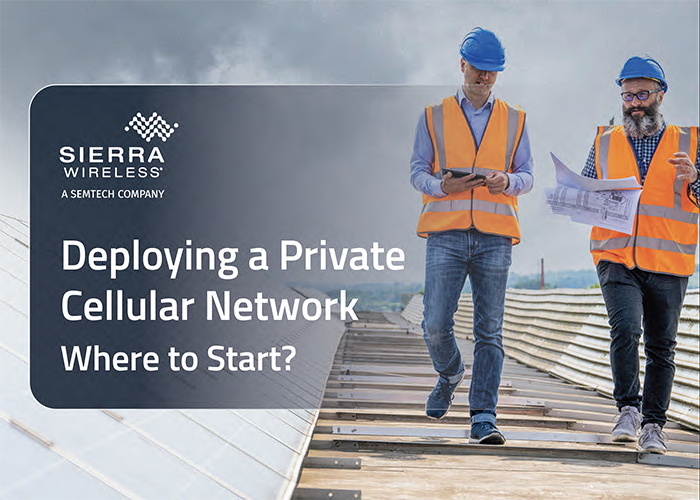 SIERRA WIRELESS®
A SEMTECH COMPANY

Deploying a Private Cellular Network
Where to Start?