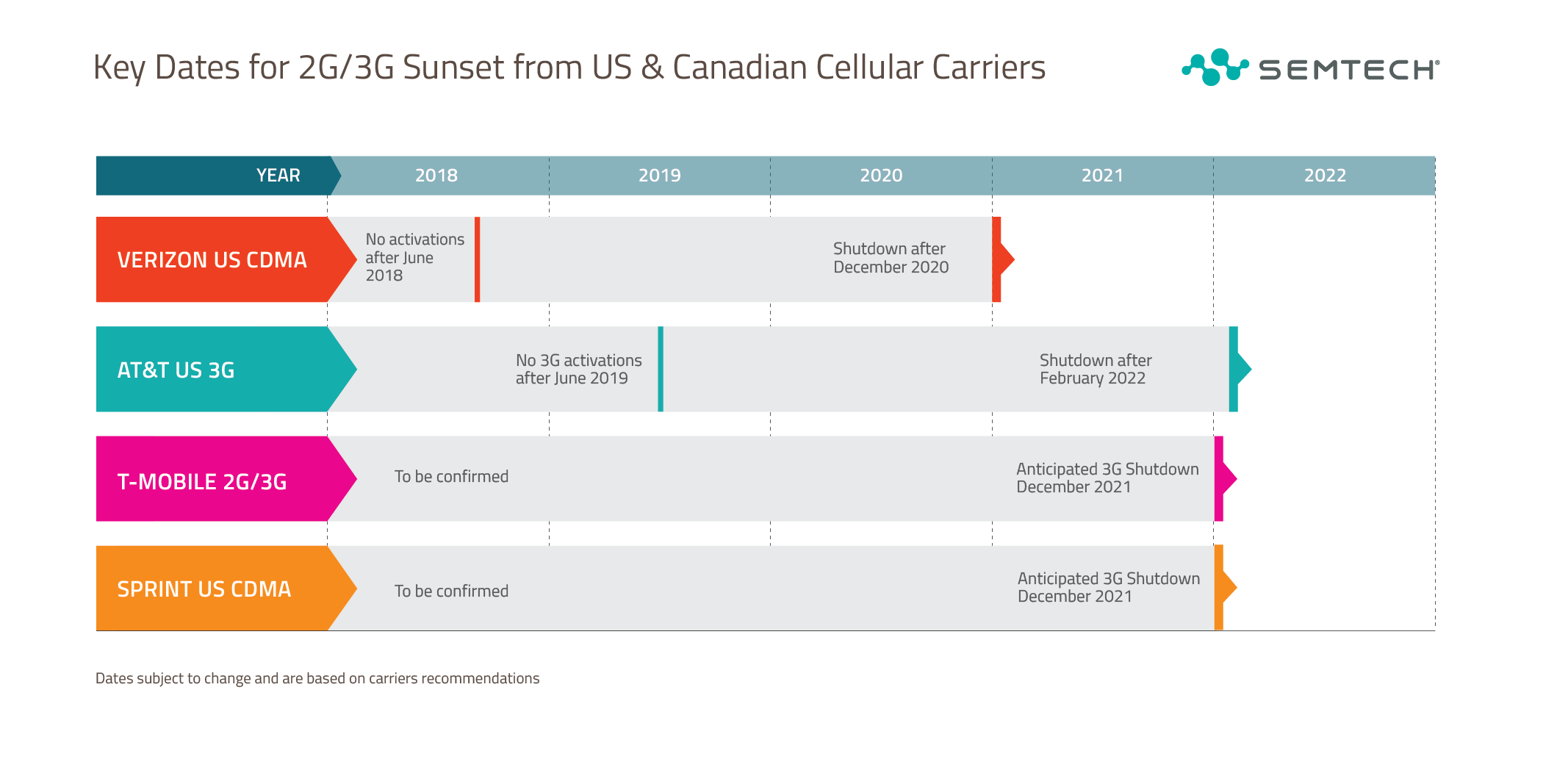 Key Dates for 2G/3G Sunset from US & Canadian Cellular Carriers

SEMTECH®

YEAR 2018 2019 2020 2021 2022

VERIZON US CDMA
No activations after June 2018
Shutdown after December 2020

AT&T US 3G
No 3G activations after June 2019
Shutdown after February 2022

T-MOBILE 2G/3G
To be confirmed
Anticipated 3G Shutdown December 2021

SPRINT US CDMA
To be confirmed
Anticipated 3G Shutdown December 2021

Dates subject to change and are based on carriers recommendations