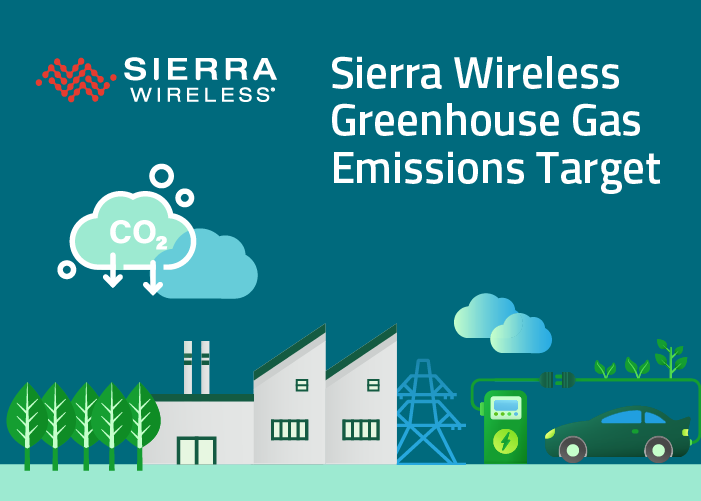 SIERRA WIRELESS

Sierra Wireless Greenhouse Gas Emissions Target

$CO_2$